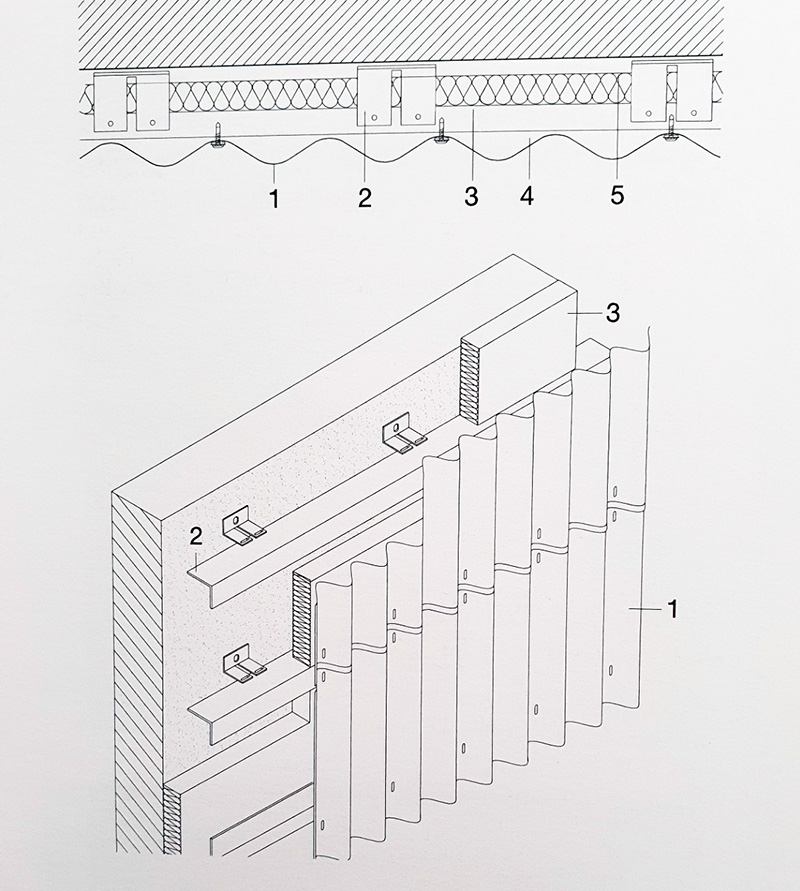 1 2 3 4 5

3

2

1